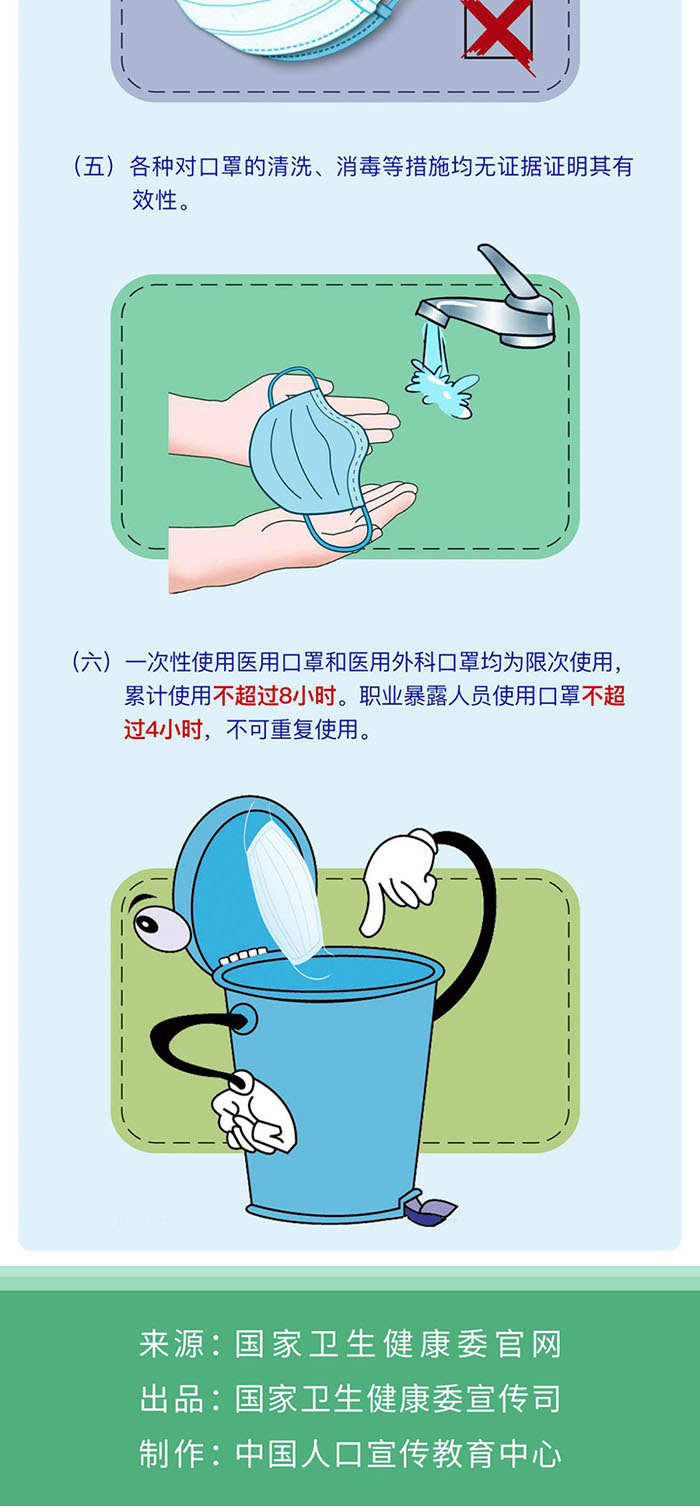 （五）各种对口罩的清洗、消毒等措施均无证据证明其有效性。

（六）一次性使用医用口罩和医用外科口罩均为限次使用，累计使用不超过8小时。职业暴露人员使用口罩不超过4小时，不可重复使用。

来源：国家卫生健康委官网
出品：国家卫生健康委宣传司
制作：中国人口宣传教育中心